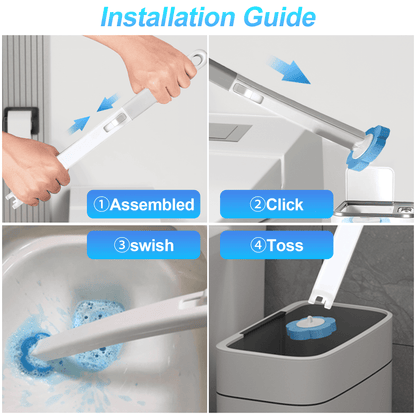 Installation Guide

①Assembled

②Click

③swish

④Toss