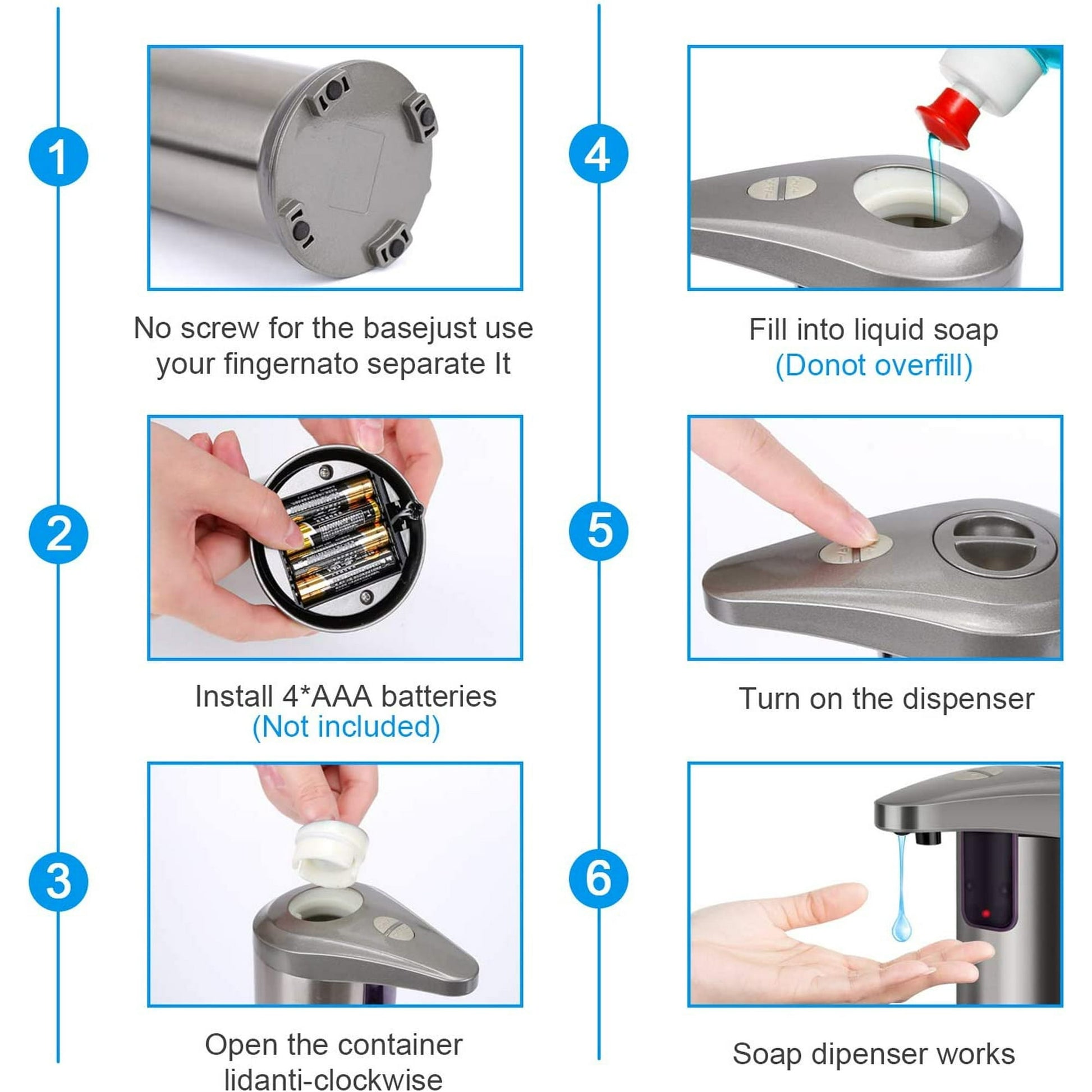 1

No screw for the basejust use your fingernato separate It

2

Install 4*AAA batteries
(Not included)

3

Open the container lidanti-clockwise

4

Fill into liquid soap
(Donot overfill)

5

Turn on the dispenser

6

Soap dipenser works