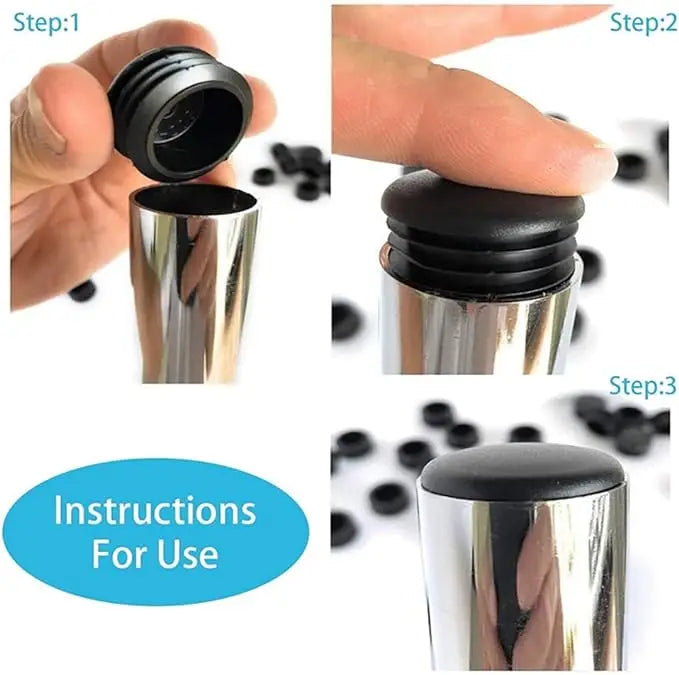 Step:1

Step:2

Step:3

Instructions For Use