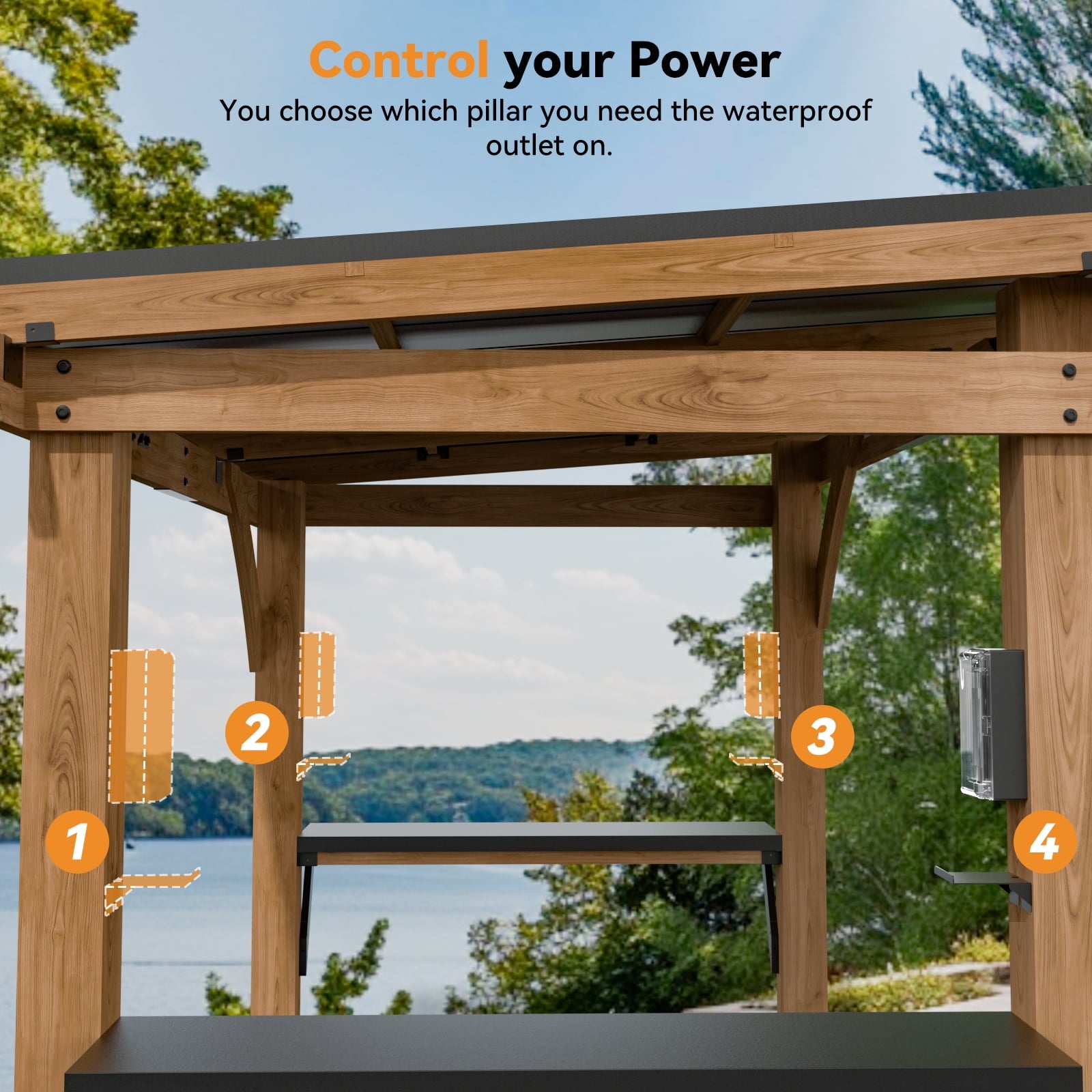 Control your Power

You choose which pillar you need the waterproof outlet on.

1

2

3

4